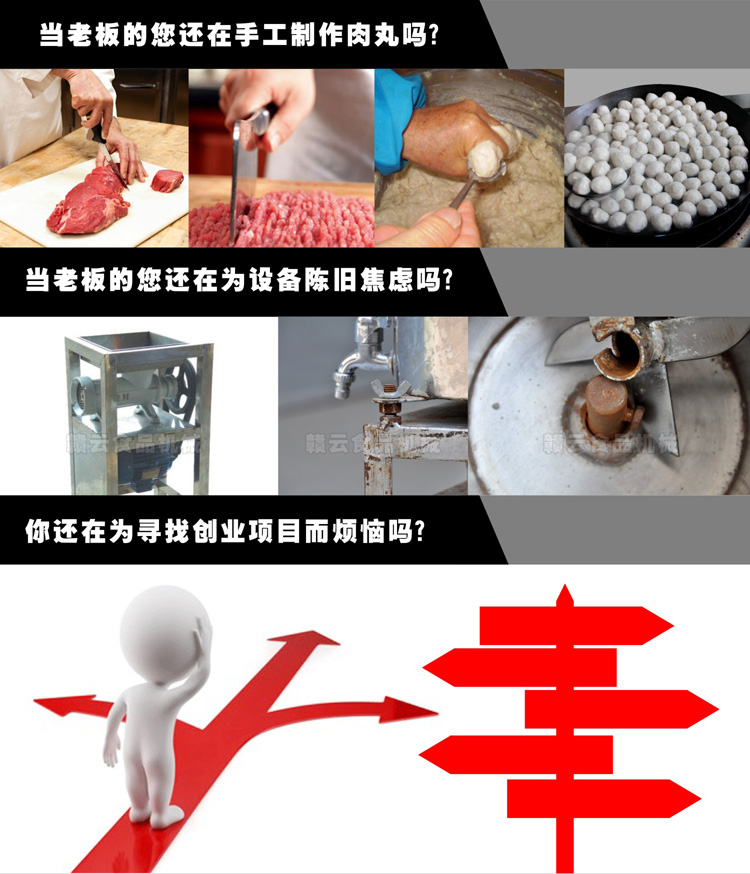 当老板的您还在手工制作肉丸吗?

当老板的您还在为设备陈旧焦虑吗?

赣云食品机械

赣云食品机械

赣云食品机械

你还在为寻找创业项目而烦恼吗?